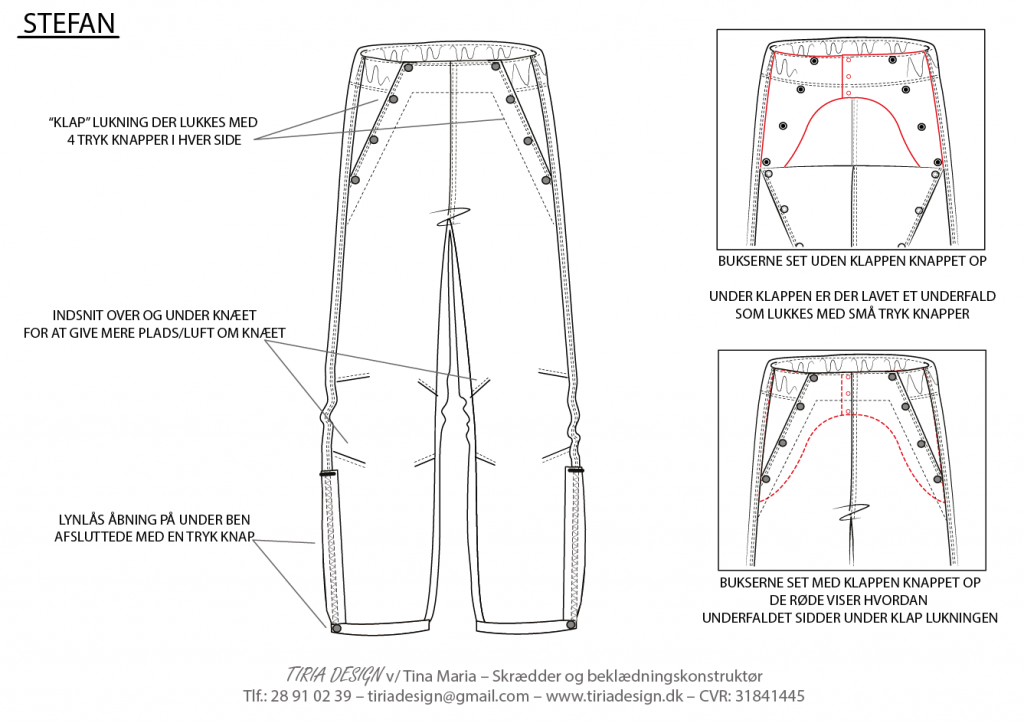 STEFAN

"KLAP" LUKNING DER LUKKES MED
4 TRYK KNAPPER I HVER SIDE

INDSNIT OVER OG UNDER KNÆET
FOR AT GIVE MERE PLADS/LUFT OM KNÆET

LYNLÅS ÅBNING PÅ UNDER BEN
AFSLUTTEDE MED EN TRYK KNAP

BUKSERNE SET UDEN KLAPPEN KNAPPET OP

UNDER KLAPPEN ER DER LAVET ET UNDERFALD
SOM LUKKES MED SMÅ TRYK KNAPPER

BUKSERNE SET MED KLAPPEN KNAPPET OP
DE RØDE VISER HVORDAN
UNDERFALDET SIDDER UNDER KLAP LUKNINGEN

TIRIA DESIGN v/ Tina Maria – Skrædder og beklædningskonstruktør
Tlf.: 28 91 02 39 – tiriadesign@gmail.com – www.tiriadesign.dk – CVR: 31841445